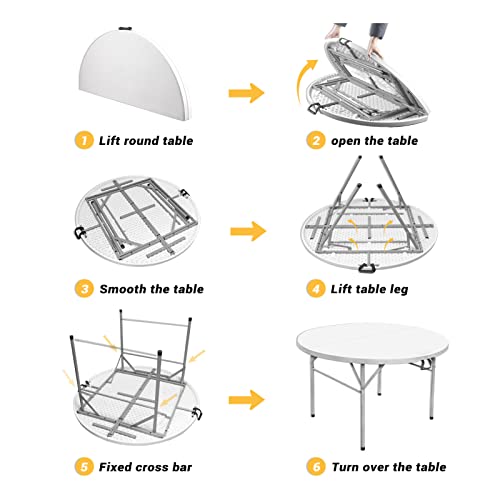 1 Lift round table

2 open the table

3 Smooth the table

4 Lift table leg

5 Fixed cross bar

6 Turn over the table