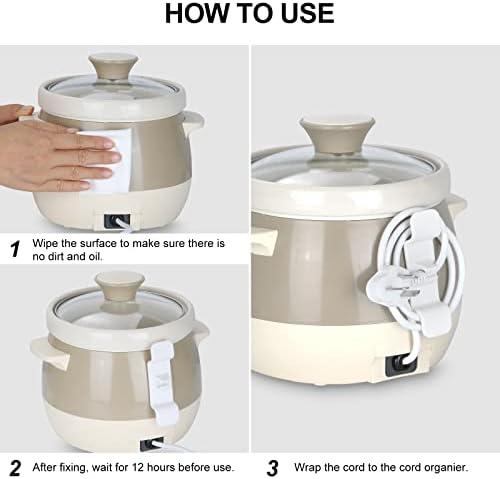 HOW TO USE

1 Wipe the surface to make sure there is no dirt and oil.

2 After fixing, wait for 12 hours before use.

3 Wrap the cord to the cord organier.