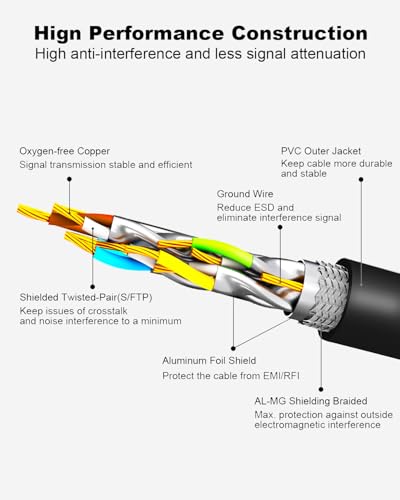 Hign Performance Construction
High anti-interference and less signal attenuation

Oxygen-free Copper
Signal transmission stable and efficient

PVC Outer Jacket
Keep cable more durable and stable

Ground Wire
Reduce ESD and eliminate interference signal

Shielded Twisted-Pair(S/FTP)
Keep issues of crosstalk and noise interference to a minimum

Aluminum Foil Shield
Protect the cable from EMI/RFI

AL-MG Shielding Braided
Max. protection against outside electromagnetic interference