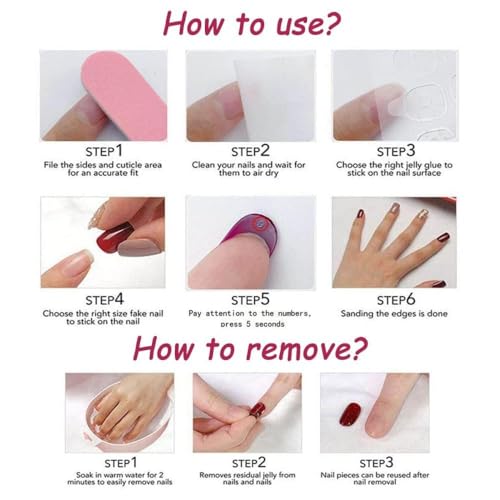 How to use?

STEP1
File the sides and cuticle area for an accurate fit

STEP2
Clean your nails and wait for them to air dry

STEP3
Choose the right jelly glue to stick on the nail surface

STEP4
Choose the right size fake nail to stick on the nail

STEP5
Pay attention to the numbers, press 5 seconds

STEP6
Sanding the edges is done

How to remove?

STEP1
Soak in warm water for 2 minutes to easily remove nails

STEP2
Removes residual jelly from nails and nails

STEP3
Nail pieces can be reused after nail removal