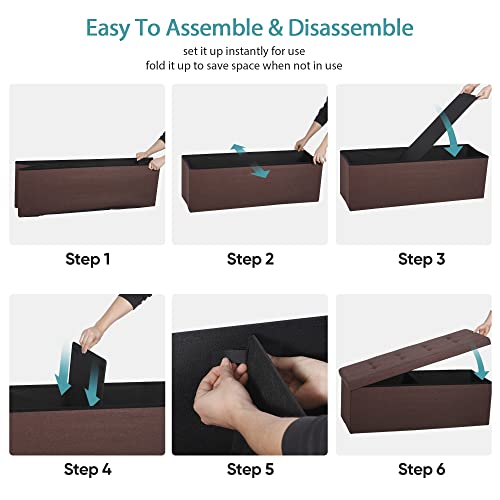 Easy To Assemble & Disassemble
set it up instantly for use
fold it up to save space when not in use

Step 1

Step 2

Step 3

Step 4

Step 5

Step 6