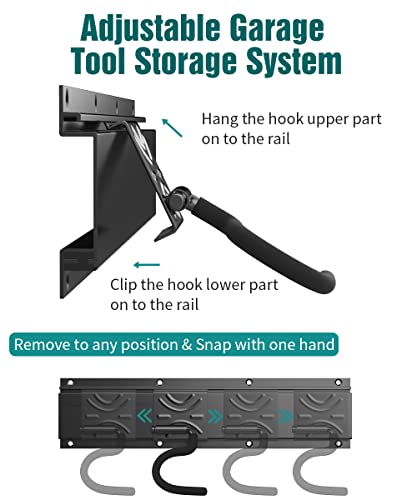 Adjustable Garage Tool Storage System

Hang the hook upper part on to the rail

Clip the hook lower part on to the rail

Remove to any position & Snap with one hand