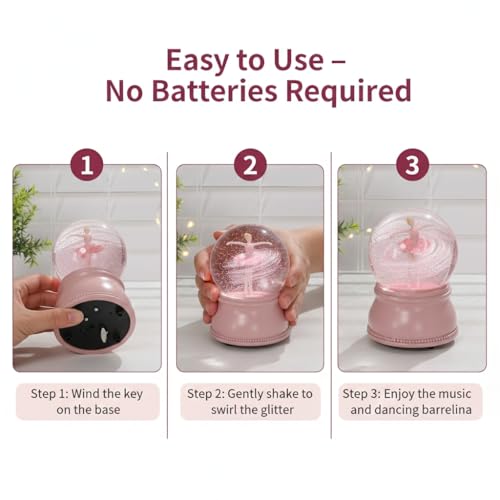 Easy to Use –
No Batteries Required

1

Step 1: Wind the key on the base

2

Step 2: Gently shake to swirl the glitter

3

Step 3: Enjoy the music and dancing barrelina