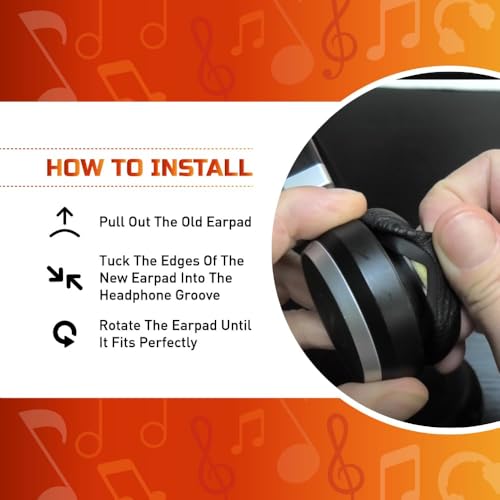 HOW TO INSTALL

Pull Out The Old Earpad

Tuck The Edges Of The New Earpad Into The Headphone Groove

Rotate The Earpad Until It Fits Perfectly