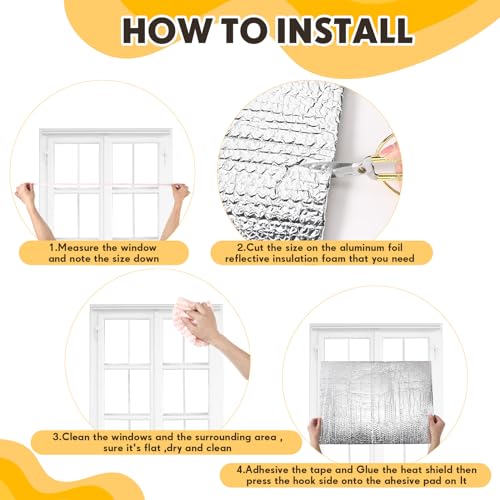 HOW TO INSTALL

1.Measure the window and note the size down

2.Cut the size on the aluminum foil reflective insulation foam that you need

3.Clean the windows and the surrounding area , sure it's flat ,dry and clean

4.Adhesive the tape and Glue the heat shield then press the hook side onto the ahesive pad on It