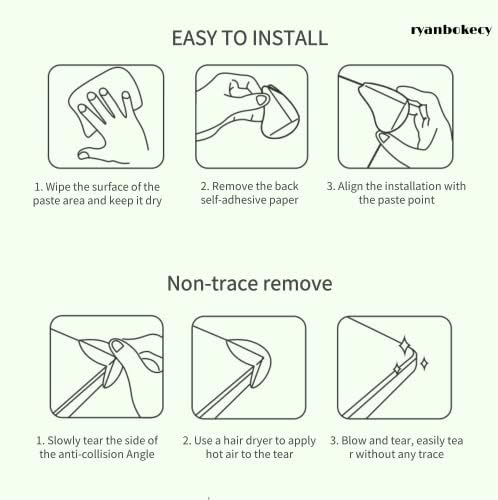 ryanbokecy

EASY TO INSTALL

1. Wipe the surface of the paste area and keep it dry

2. Remove the back self-adhesive paper

3. Align the installation with the paste point

Non-trace remove

1. Slowly tear the side of the anti-collision Angle

2. Use a hair dryer to apply hot air to the tear

3. Blow and tear, easily tea r without any trace