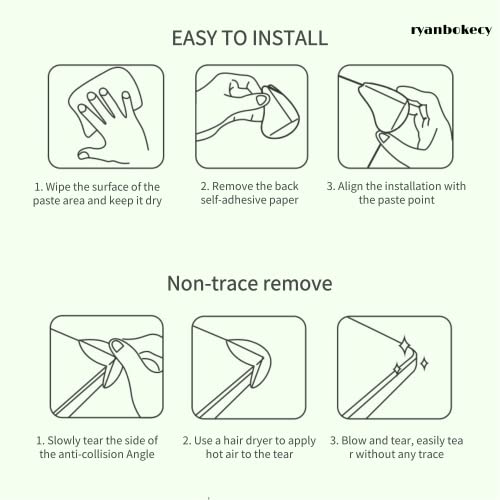 ryanbokecy

EASY TO INSTALL

1. Wipe the surface of the paste area and keep it dry

2. Remove the back self-adhesive paper

3. Align the installation with the paste point

Non-trace remove

1. Slowly tear the side of the anti-collision Angle

2. Use a hair dryer to apply hot air to the tear

3. Blow and tear, easily tea r without any trace