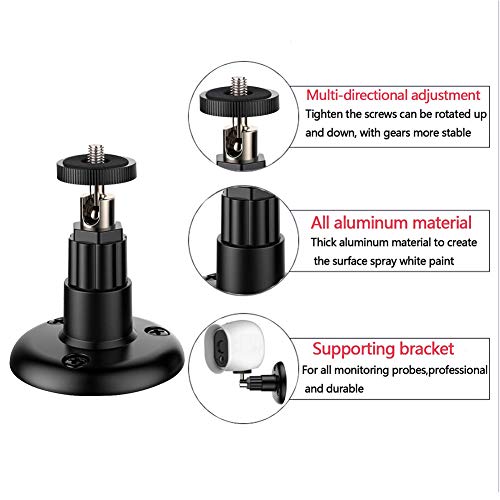 Multi-directional adjustment
Tighten the screws can be rotated up and down, with gears more stable

All aluminum material
Thick aluminum material to create the surface spray white paint

Supporting bracket
For all monitoring probes,professional and durable