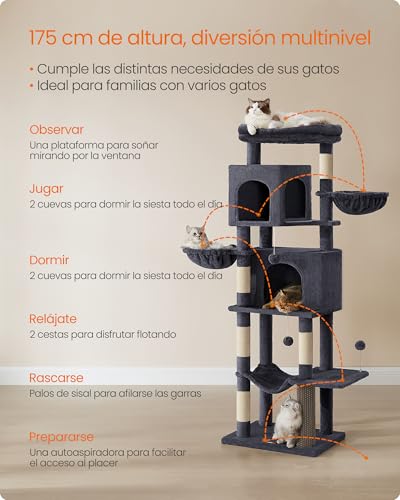 175 cm de altura, diversión multinivel

• Cumple las distintas necesidades de sus gatos
• Ideal para familias con varios gatos

Observar
Una plataforma para soñar mirando por la ventana

Jugar
2 cuevas para dormir la siesta todo el día

Dormir
2 cuevas para dormir la siesta todo el día

Relájate
2 cestas para disfrutar flotando

Rascarse
Palos de sisal para afilarse las garras

Prepararse
Una autoaspiradora para facilitar el acceso al placer