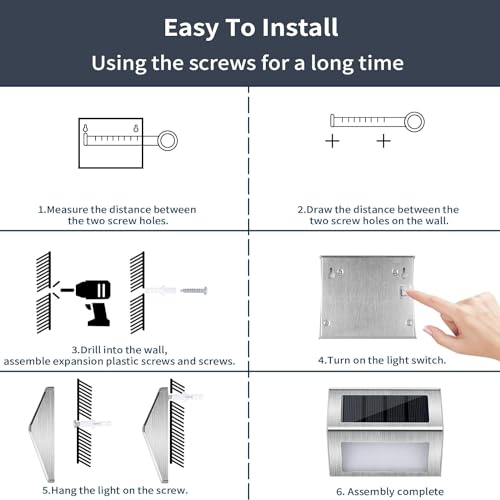 Easy To Install
Using the screws for a long time

1.Measure the distance between the two screw holes.

2.Draw the distance between the two screw holes on the wall.

3.Drill into the wall, assemble expansion plastic screws and screws.

4.Turn on the light switch.

5.Hang the light on the screw.

6. Assembly complete