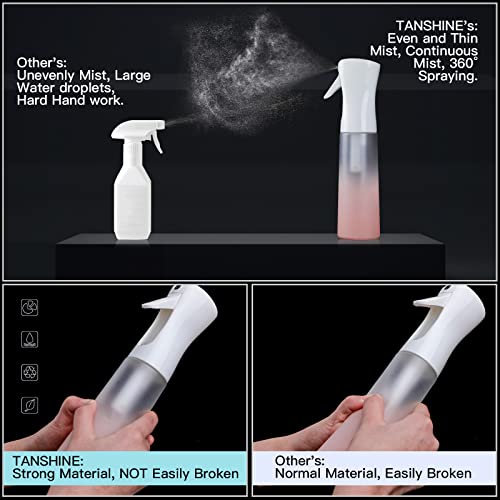 Other's:
Unevenly Mist, Large Water droplets, Hard Hand work.

TANSHINE's:
Even and Thin Mist, Continuous Mist, 360° Spraying.

TANSHINE:
Strong Material, NOT Easily Broken

Other's:
Normal Material, Easily Broken