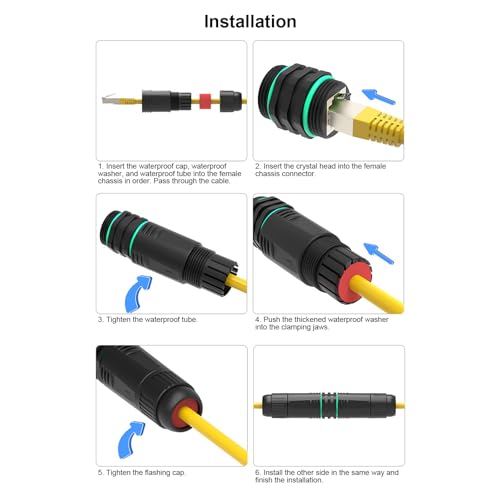 Installation

1. Insert the waterproof cap, waterproof washer, and waterproof tube into the female chassis in order. Pass through the cable.

2. Insert the crystal head into the female chassis connector.

3. Tighten the waterproof tube.

4. Push the thickened waterproof washer into the clamping jaws.

5. Tighten the flashing cap.

6. Install the other side in the same way and finish the installation.