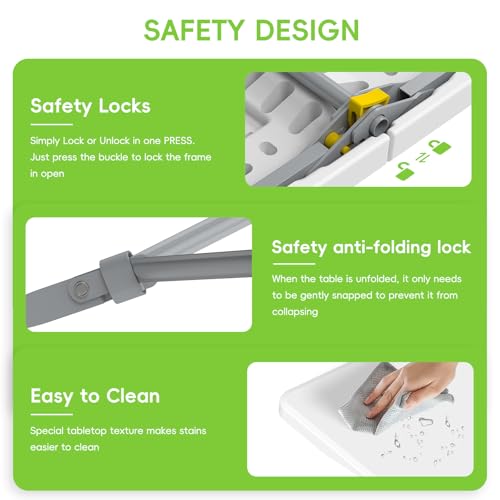 SAFETY DESIGN

Safety Locks

Simply Lock or Unlock in one PRESS. Just press the buckle to lock the frame in open

Safety anti-folding lock

When the table is unfolded, it only needs to be gently snapped to prevent it from collapsing

Easy to Clean

Special tabletop texture makes stains easier to clean