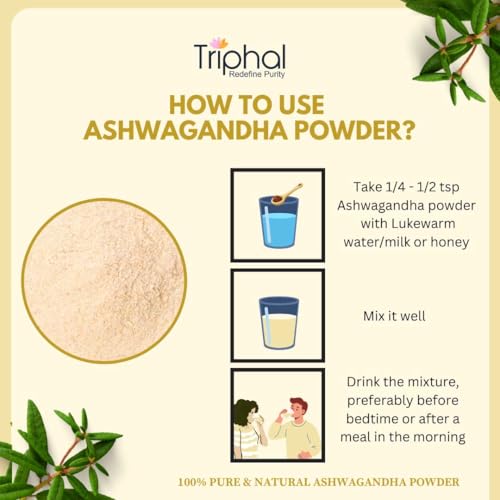 Triphal
Redefine Purity

HOW TO USE ASHWAGANDHA POWDER?

Take 1/4 - 1/2 tsp Ashwagandha powder with Lukewarm water/milk or honey

Mix it well

Drink the mixture, preferably before bedtime or after a meal in the morning

100% PURE & NATURAL ASHWAGANDHA POWDER