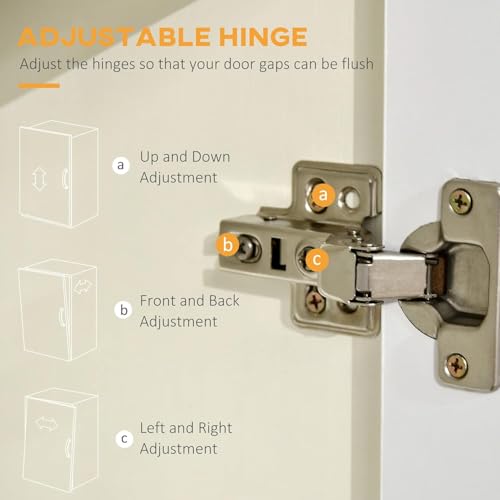 ADJUSTABLE HINGE
Adjust the hinges so that your door gaps can be flush

a Up and Down Adjustment

b Front and Back Adjustment

c Left and Right Adjustment

a
b
c