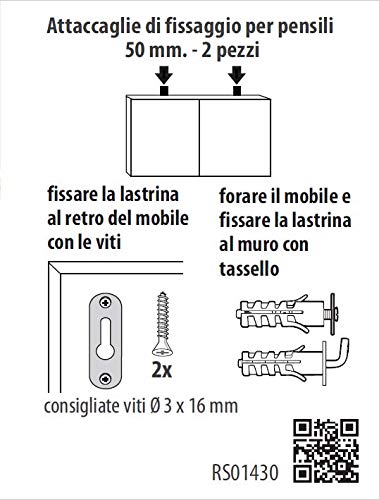 Attaccaglie di fissaggio per pensili
50 mm. - 2 pezzi

fissare la lastrina al retro del mobile con le viti

forare il mobile e fissare la lastrina al muro con tassello

2x

consigliate viti Ø 3 x 16 mm

RS01430