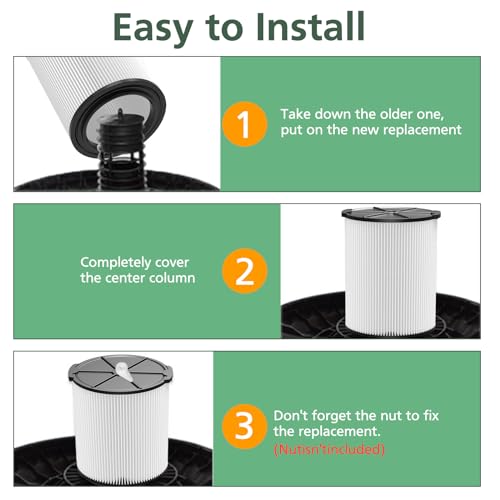 Easy to Install

1 Take down the older one, put on the new replacement

Completely cover the center column 2

3 Don't forget the nut to fix the replacement.
(Nutisn'tincluded)