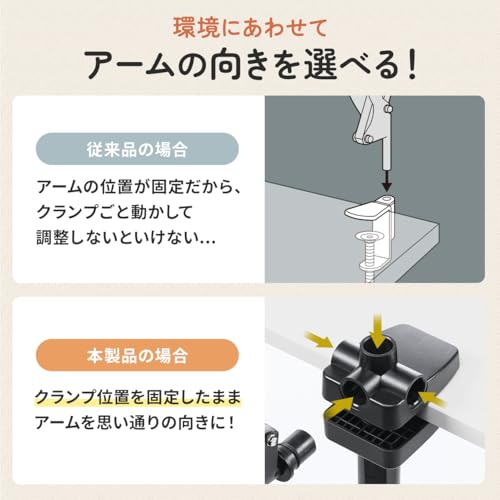 環境にあわせて
アームの向きを選べる！

従来品の場合

アームの位置が固定だから、クランプごと動かして調整しないといけない…

本製品の場合

クランプ位置を固定したままアームを思い通りの向きに！