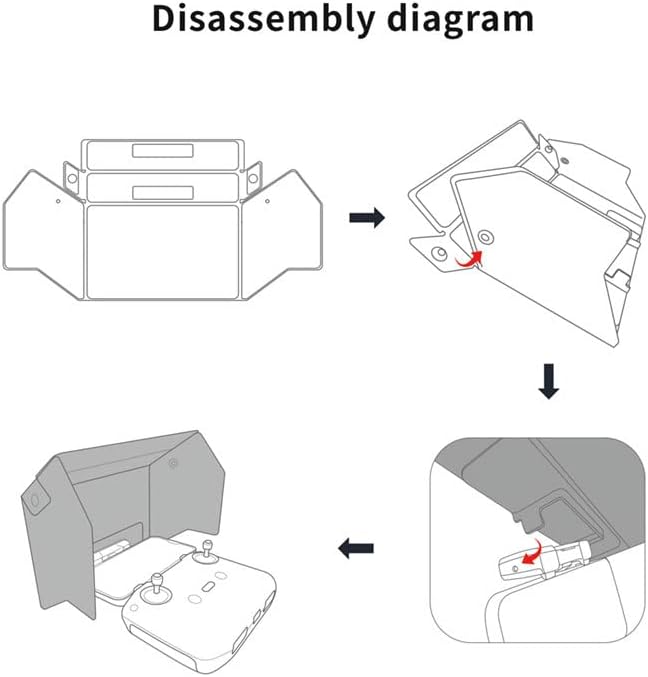 Disassembly diagram