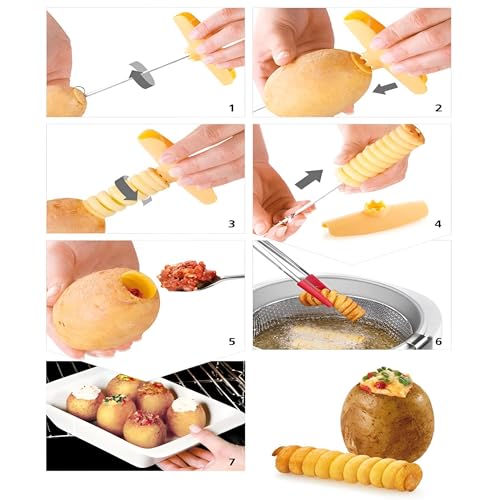 1

2

3

4

5

6

7