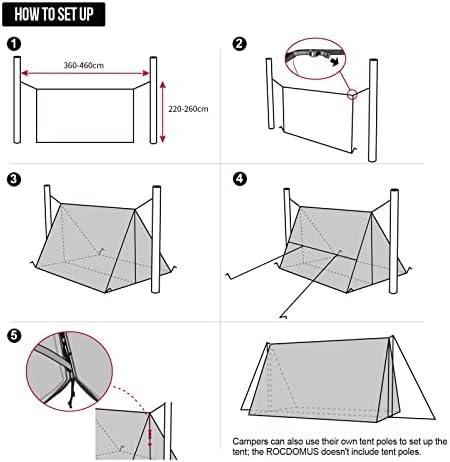 HOW TO SET UP

1

360-460cm

220-260cm

2

3

4

5

Campers can also use their own tent poles to set up the tent; the ROCDOMUS doesn't include tent poles.