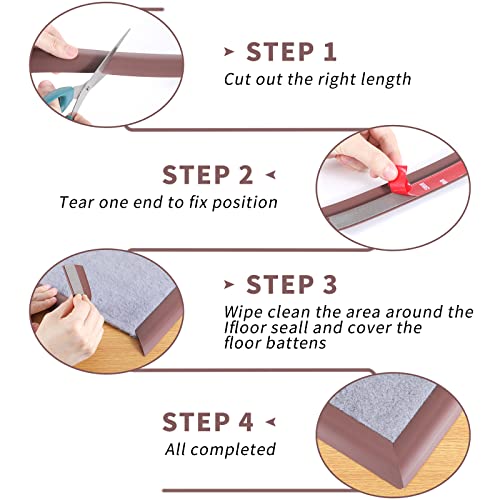 STEP 1
Cut out the right length

STEP 2
Tear one end to fix position

STEP 3
Wipe clean the area around the Ifloor seall and cover the floor battens

STEP 4
All completed