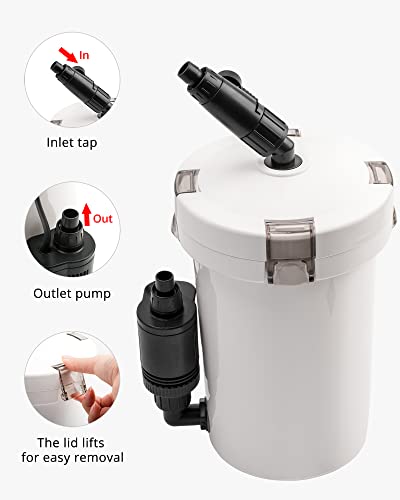 In

Inlet tap

Out

Outlet pump

The lid lifts for easy removal