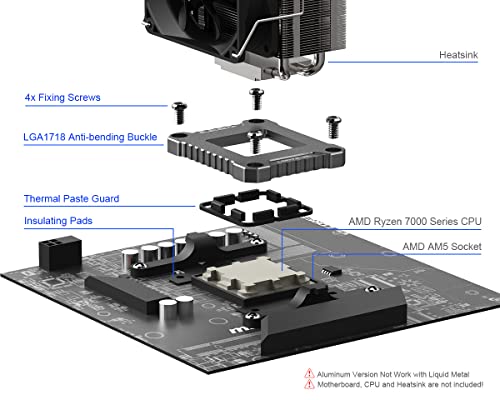 Heatsink

4x Fixing Screws

LGA1718 Anti-bending Buckle

Thermal Paste Guard

Insulating Pads

AMD Ryzen 7000 Series CPU

AMD AM5 Socket

Aluminum Version Not Work with Liquid Metal
Motherboard, CPU and Heatsink are not included!