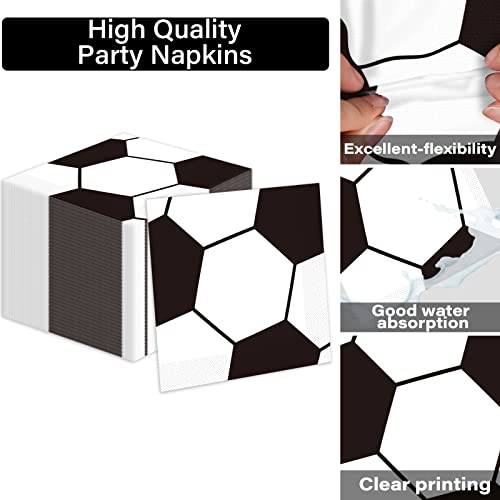 High Quality
Party Napkins

Excellent-flexibility

Good water absorption

Clear printing