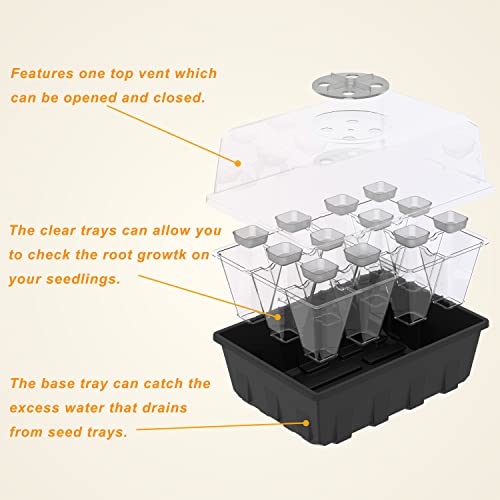 Features one top vent which can be opened and closed.

The clear trays can allow you to check the root growtk on your seedlings.

The base tray can catch the excess water that drains from seed trays.