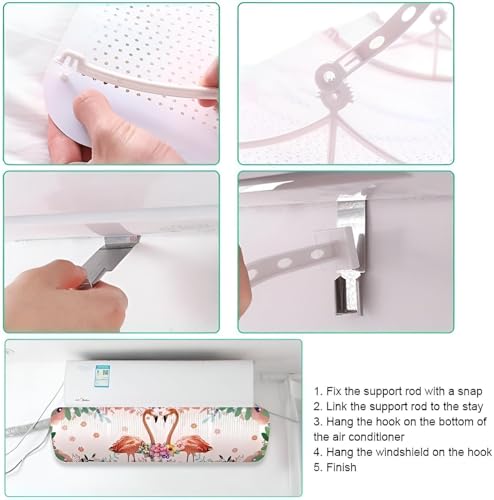 1. Fix the support rod with a snap
2. Link the support rod to the stay
3. Hang the hook on the bottom of the air conditioner
4. Hang the windshield on the hook
5. Finish