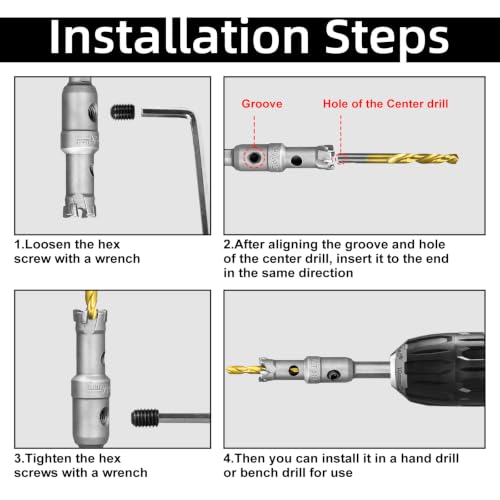 Installation Steps

Groove

Hole of the Center drill

1.Loosen the hex screw with a wrench

2.After aligning the groove and hole of the center drill, insert it to the end in the same direction

3.Tighten the hex screws with a wrench

4.Then you can install it in a hand drill or bench drill for use