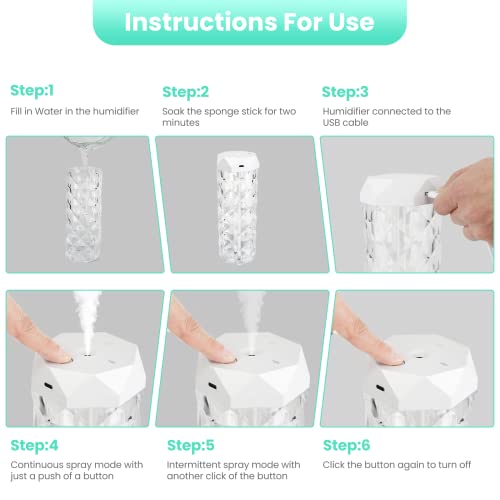 Instructions For Use

Step:1
Fill in Water in the humidifier

Step:2
Soak the sponge stick for two minutes

Step:3
Humidifier connected to the USB cable

Step:4
Continuous spray mode with just a push of a button

Step:5
Intermittent spray mode with another click of the button

Step:6
Click the button again to turn off