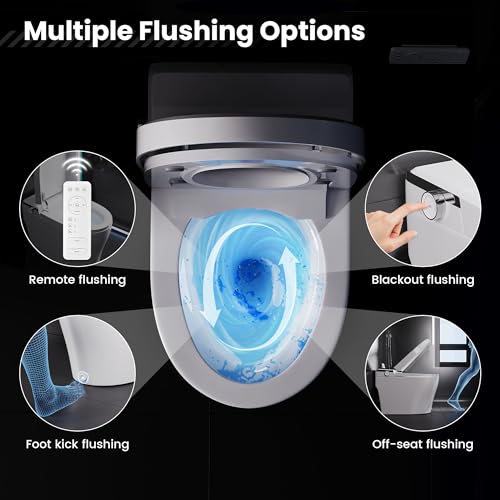 Multiple Flushing Options

Remote flushing

Blackout flushing

Foot kick flushing

Off-seat flushing