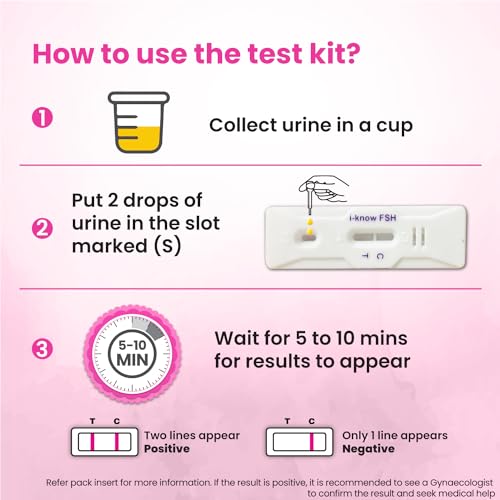 How to use the test kit?

1 Collect urine in a cup

2 Put 2 drops of urine in the slot marked (S)

i-know FSH

T C

3 5-10 MIN

Wait for 5 to 10 mins for results to appear

T C

Two lines appear
Positive

T C

Only 1 line appears
Negative

Refer pack insert for more information. If the result is positive, it is recommended to see a Gynaecologist to confirm the result and seek medical help