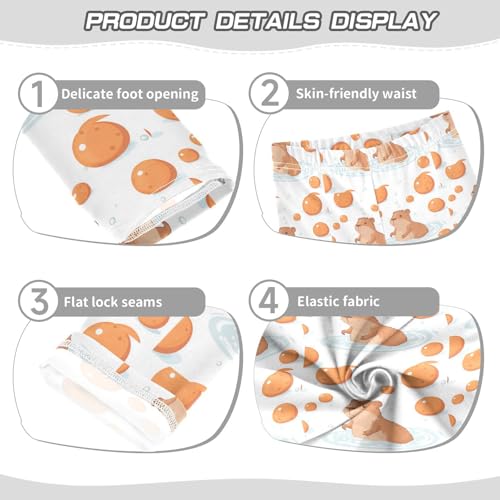 PRODUCT DETAILS DISPLAY

1 Delicate foot opening

2 Skin-friendly waist

3 Flat lock seams

4 Elastic fabric