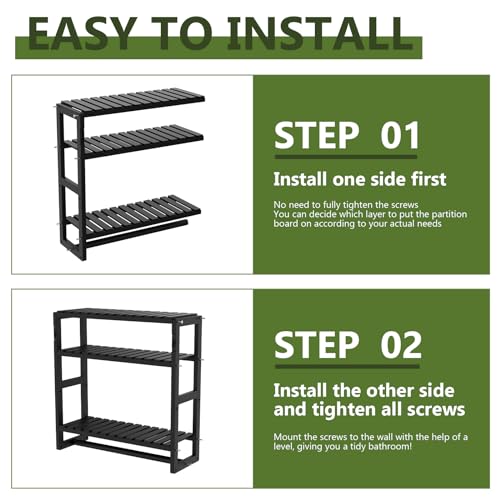 EASY TO INSTALL

STEP 01

Install one side first

No need to fully tighten the screws
You can decide which layer to put the partition board on according to your actual needs

STEP 02

Install the other side and tighten all screws

Mount the screws to the wall with the help of a level, giving you a tidy bathroom!