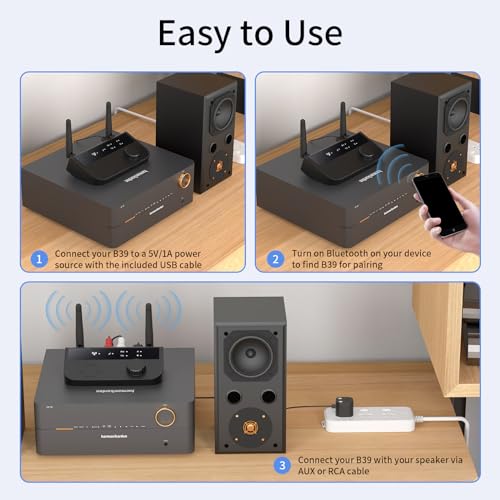 Easy to Use

1 Connect your B39 to a 5V/1A power source with the included USB cable

2 Turn on Bluetooth on your device to find B39 for pairing

3 Connect your B39 with your speaker via AUX or RCA cable