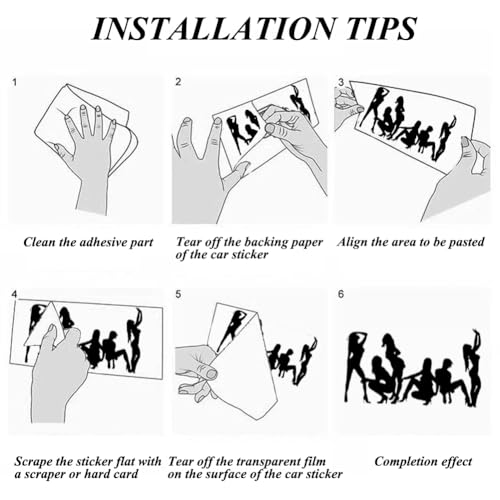 INSTALLATION TIPS

1

Clean the adhesive part

2

Tear off the backing paper of the car sticker

3

Align the area to be pasted

4

Scrape the sticker flat with a scraper or hard card

5

Tear off the transparent film on the surface of the car sticker

6

Completion effect