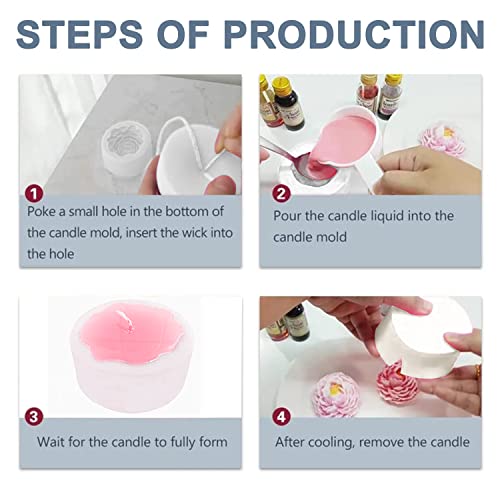 STEPS OF PRODUCTION

1
Poke a small hole in the bottom of the candle mold, insert the wick into the hole

2
Pour the candle liquid into the candle mold

3
Wait for the candle to fully form

4
After cooling, remove the candle