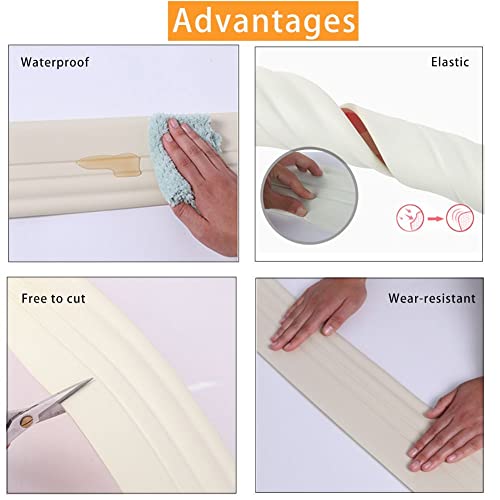 Advantages

Waterproof

Elastic

Free to cut

Wear-resistant