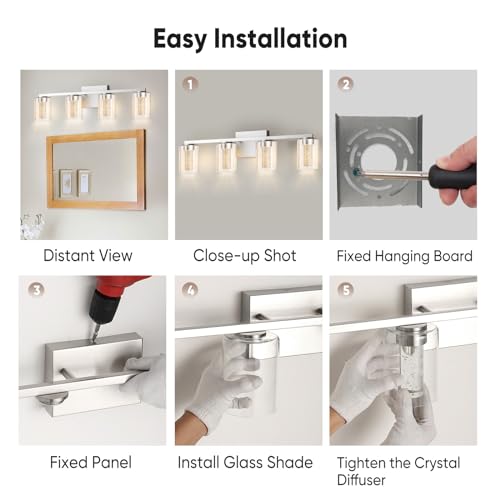 Easy Installation

Distant View

1

Close-up Shot

2

Fixed Hanging Board

3

Fixed Panel

4

Install Glass Shade

5

Tighten the Crystal Diffuser