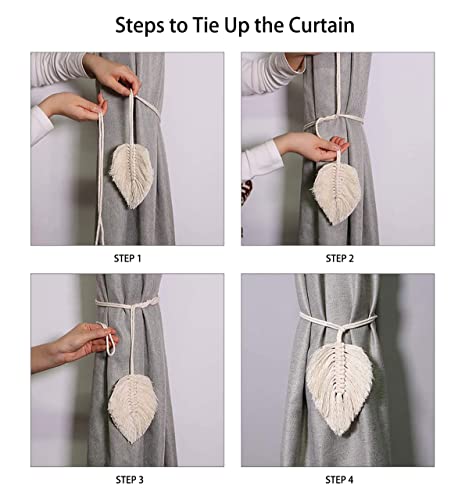 Steps to Tie Up the Curtain

STEP 1

STEP 2

STEP 3

STEP 4