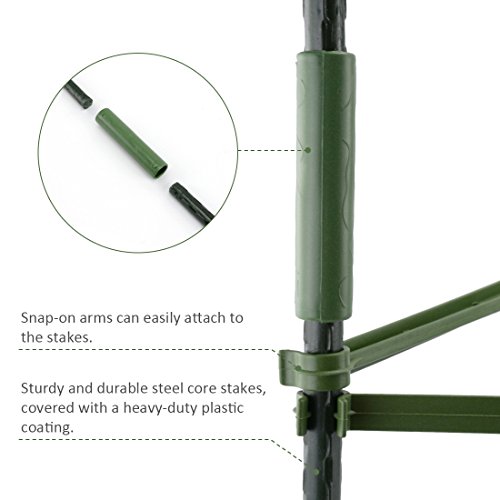 Snap-on arms can easily attach to the stakes.

Sturdy and durable steel core stakes, covered with a heavy-duty plastic coating.