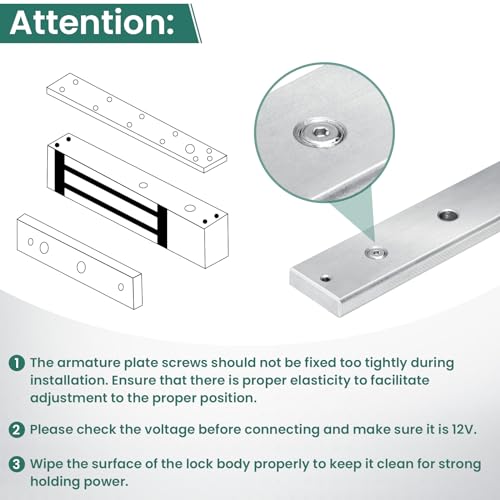 Attention:

1 The armature plate screws should not be fixed too tightly during installation. Ensure that there is proper elasticity to facilitate adjustment to the proper position.

2 Please check the voltage before connecting and make sure it is 12V.

3 Wipe the surface of the lock body properly to keep it clean for strong holding power.