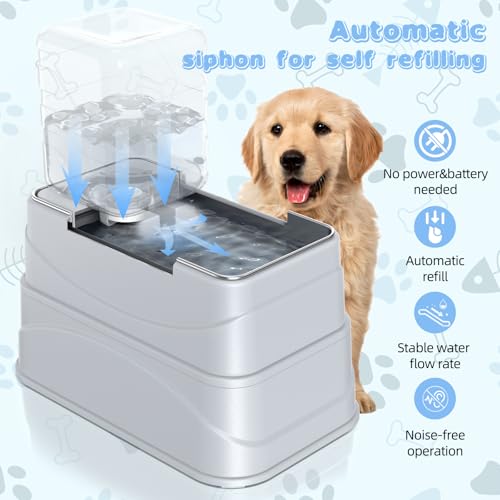 Automatic siphon for self refilling

No power&battery needed

Automatic refill

Stable water flow rate

Noise-free operation