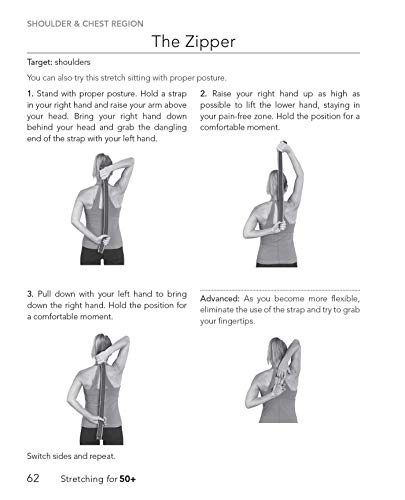 SHOULDER & CHEST REGION

The Zipper

Target: shoulders

You can also try this stretch sitting with proper posture.

1. Stand with proper posture. Hold a strap in your right hand and raise your arm above your head. Bring your right hand down behind your head and grab the dangling end of the strap with your left hand.

2. Raise your right hand up as high as possible to lift the lower hand, staying in your pain-free zone. Hold the position for a comfortable moment.

3. Pull down with your left hand to bring down the right hand. Hold the position for a comfortable moment.

Advanced: As you become more flexible, eliminate the use of the strap and try to grab your fingertips.

Switch sides and repeat.

62 Stretching for 50+