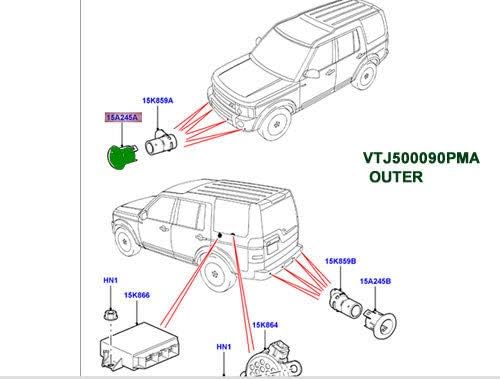 15K859A

15A245A

VTJ500090PMA
OUTER

15K859B

15A245B

HN1

15K866

15K864

HN1