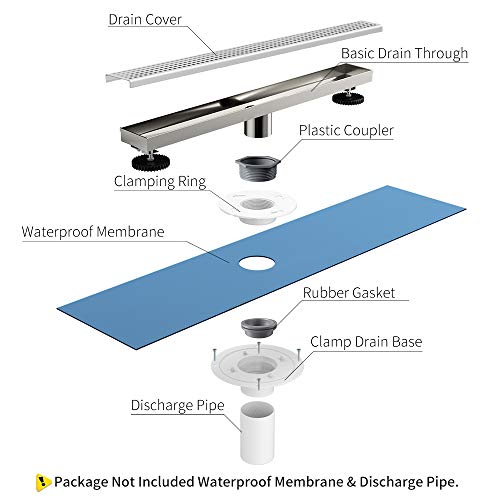 Drain Cover

Basic Drain Through

Plastic Coupler

Clamping Ring

Waterproof Membrane

Rubber Gasket

Clamp Drain Base

Discharge Pipe

Package Not Included Waterproof Membrane & Discharge Pipe.