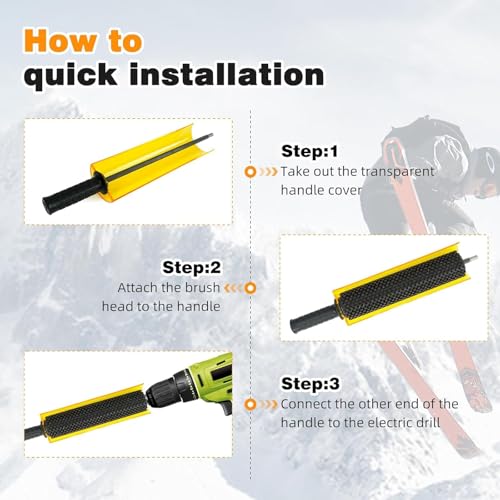 How to
quick installation

Step:1
Take out the transparent handle cover

Step:2
Attach the brush head to the handle

Step:3
Connect the other end of the handle to the electric drill